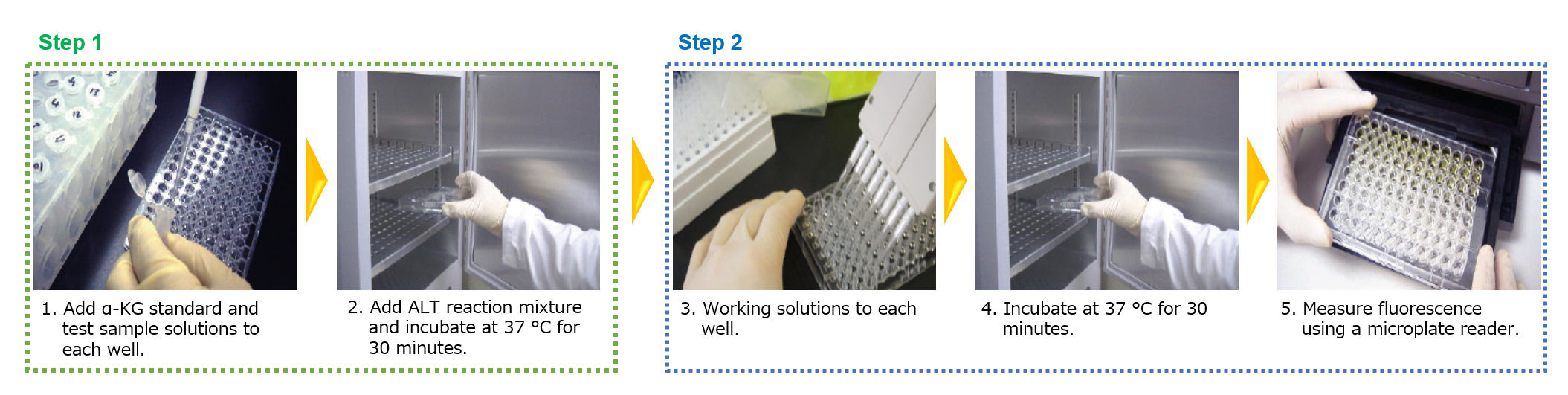 Step 1

1. Add α-KG standard and test sample solutions to each well.

2. Add ALT reaction mixture and incubate at 37 °C for 30 minutes.

Step 2

3. Working solutions to each well.

4. Incubate at 37 °C for 30 minutes.

5. Measure fluorescence using a microplate reader.